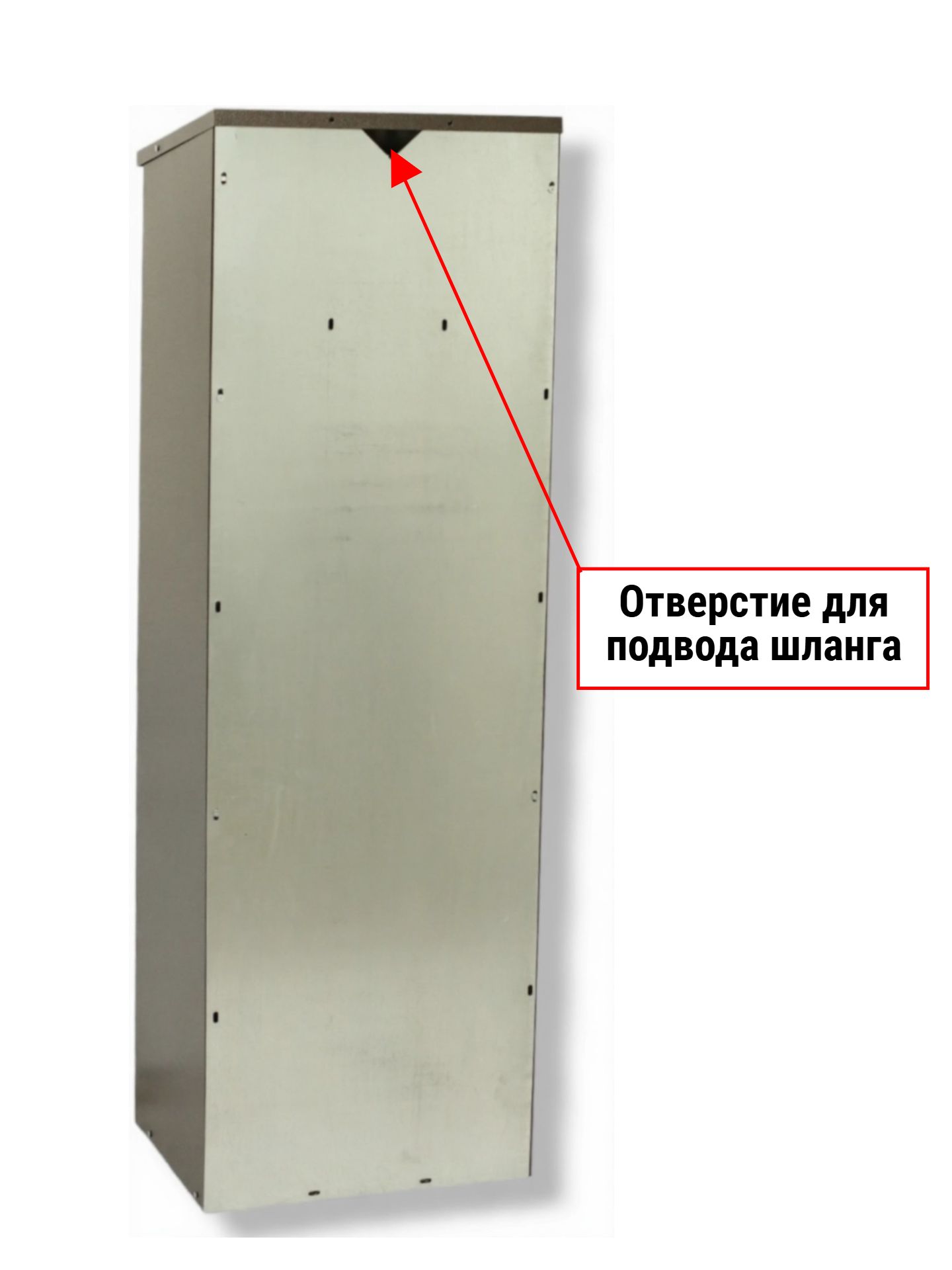 Отверстие для подвода шланга